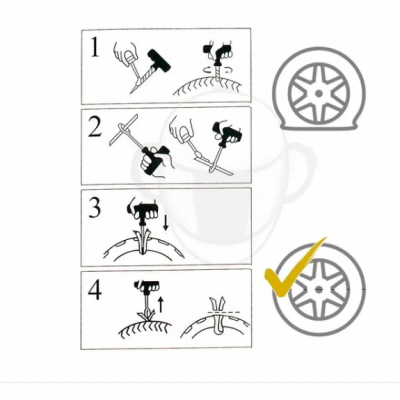 1

2

3

4